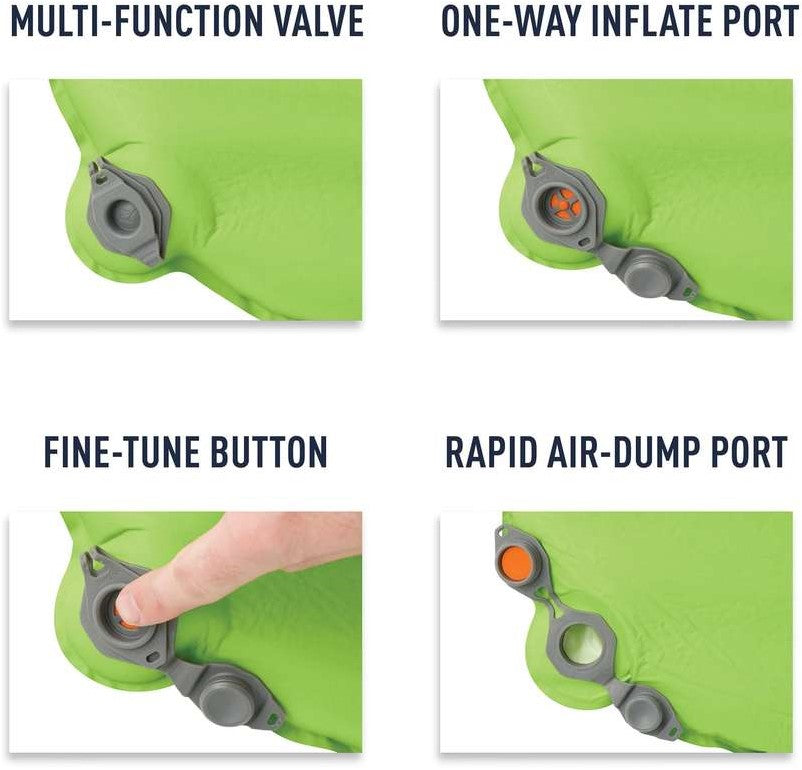 MULTI-FUNCTION VALVE

ONE-WAY INFLATE PORT

FINE-TUNE BUTTON

RAPID AIR-DUMP PORT