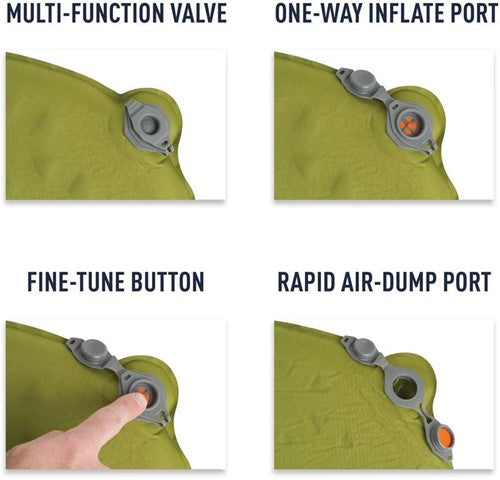 MULTI-FUNCTION VALVE

ONE-WAY INFLATE PORT

FINE-TUNE BUTTON

RAPID AIR-DUMP PORT