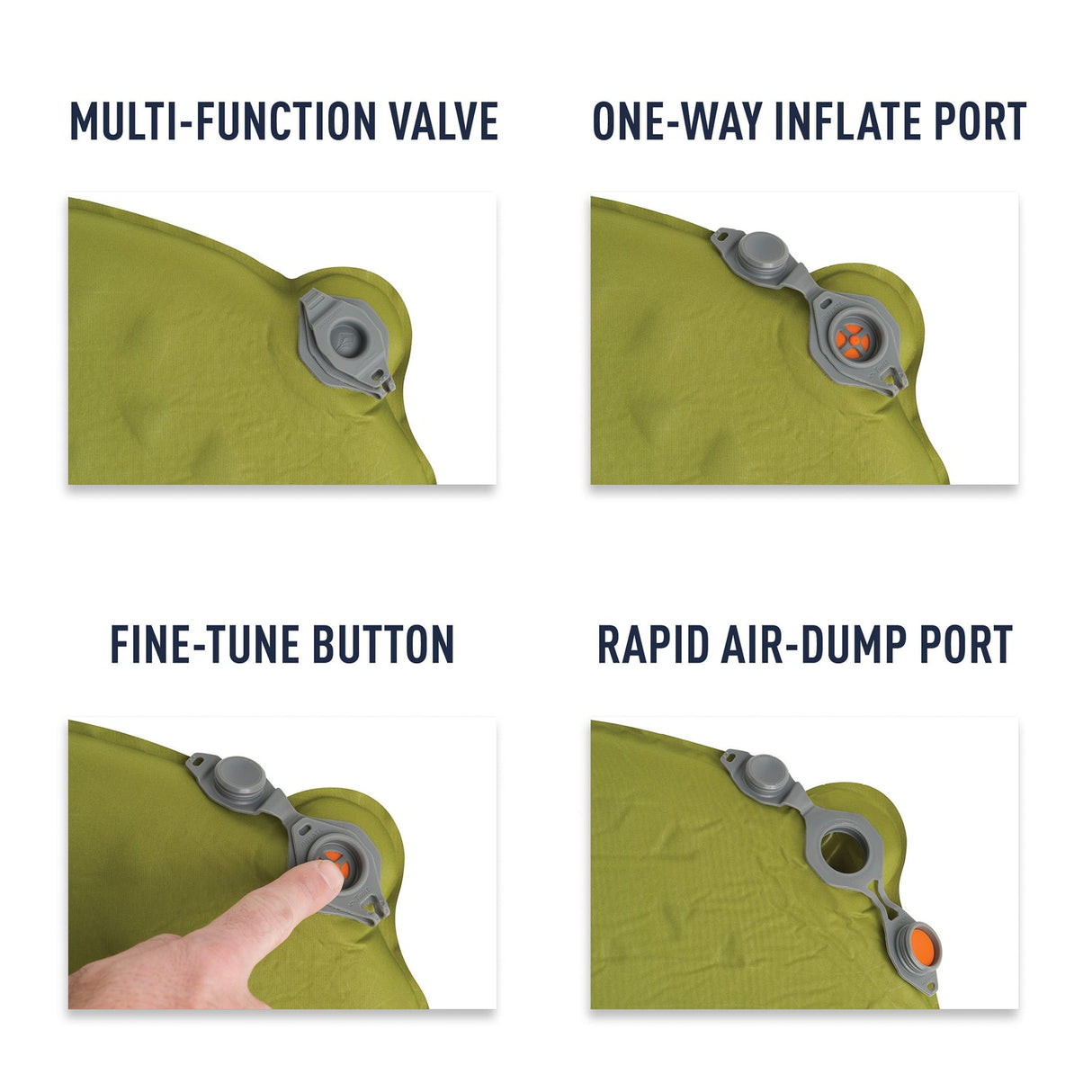 MULTI-FUNCTION VALVE

ONE-WAY INFLATE PORT

FINE-TUNE BUTTON

RAPID AIR-DUMP PORT