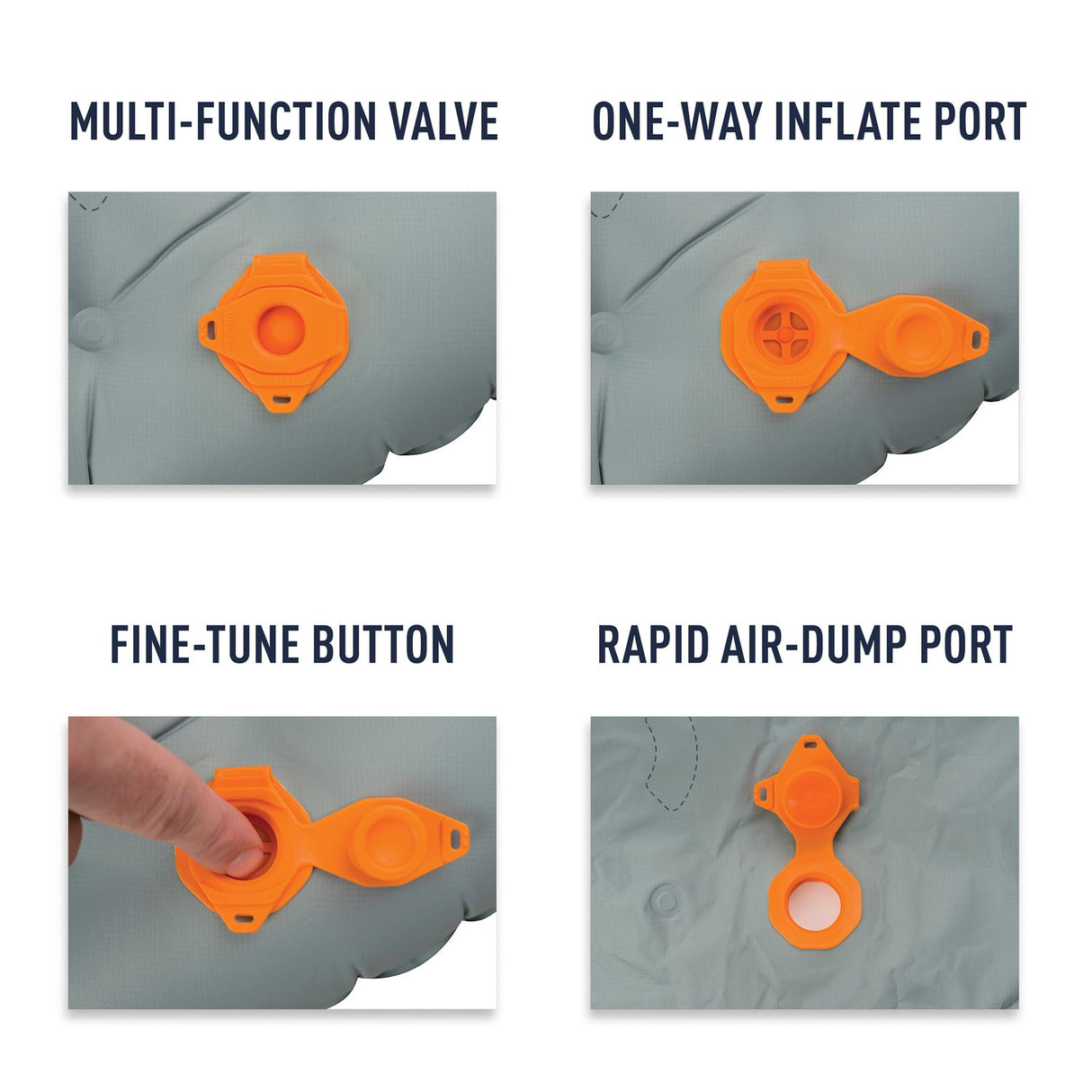 MULTI-FUNCTION VALVE

ONE-WAY INFLATE PORT

FINE-TUNE BUTTON

RAPID AIR-DUMP PORT