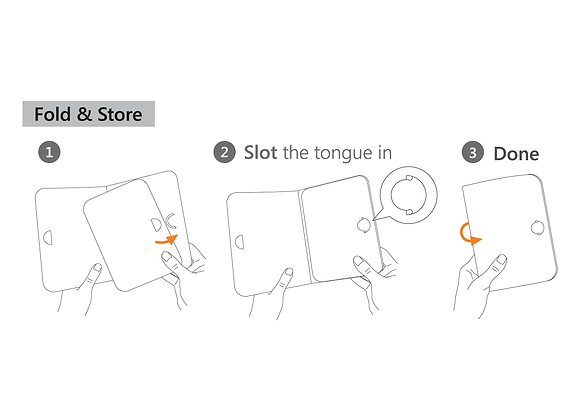 Fold & Store

1

2 Slot the tongue in

3 Done