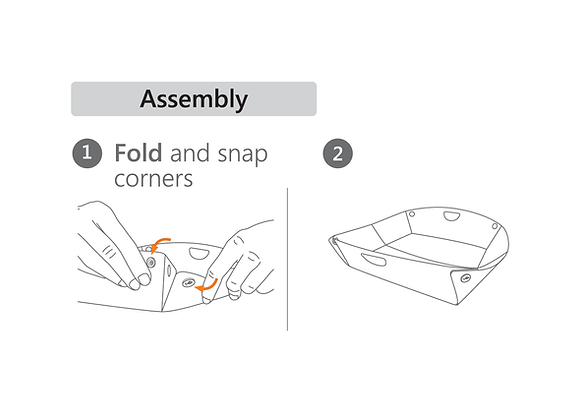 Assembly

1 Fold and snap corners

2