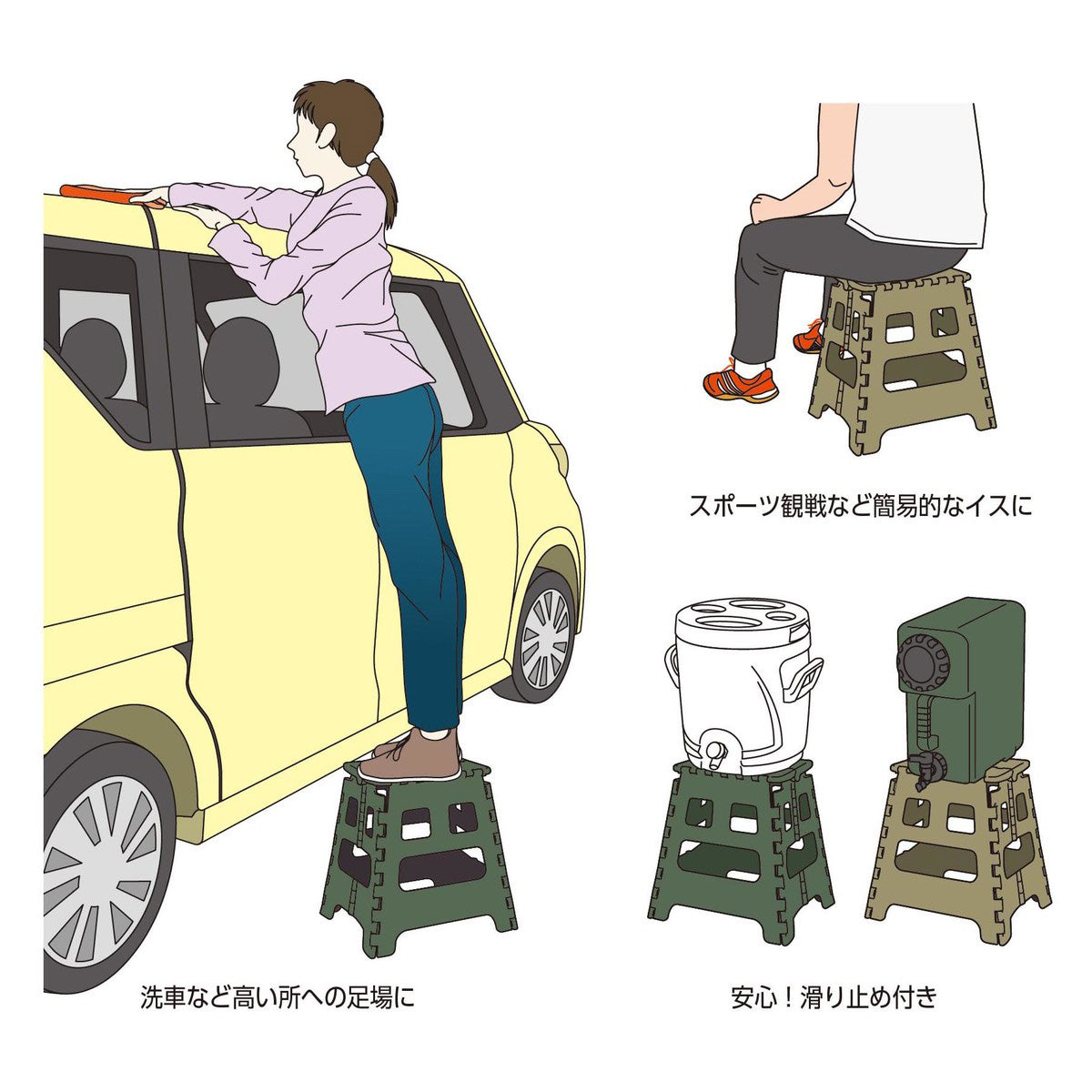 スポーツ観戦など簡易的なイスに

洗車など高い所への足場に

安心！滑り止め付き