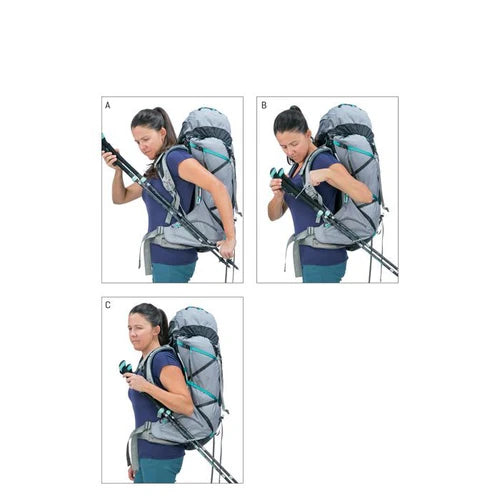 A

B

C